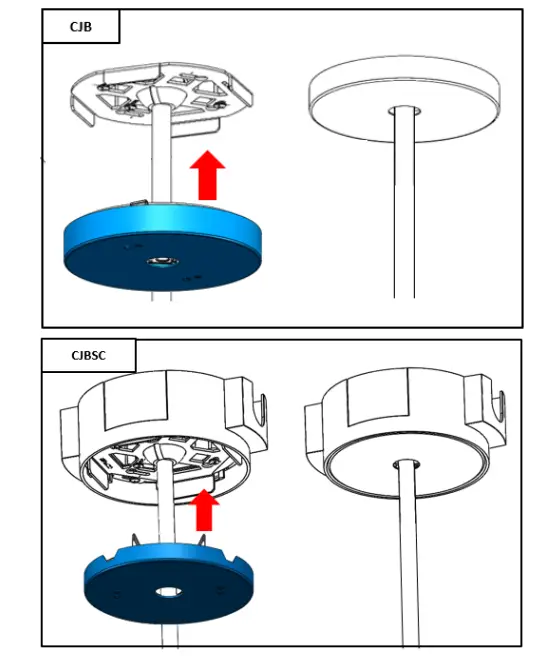 CJB

CJBSC