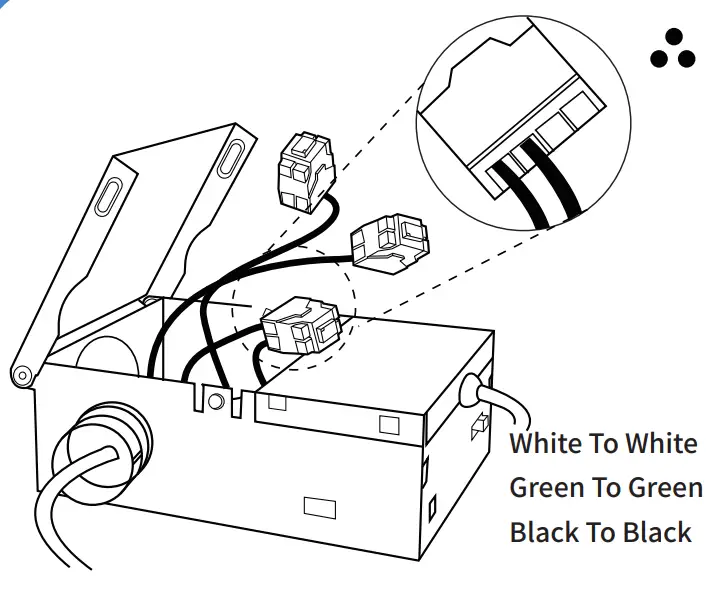 White To White
Green To Green
Black To Black