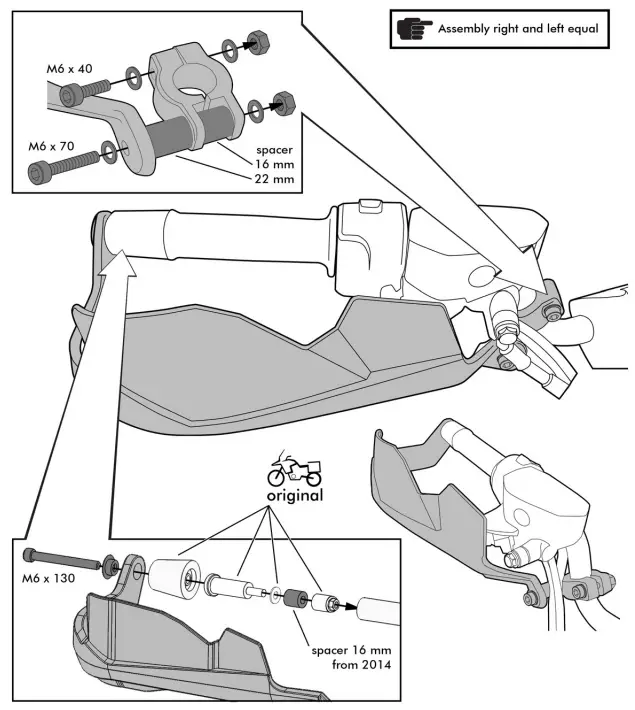 Assembly right and left equal

M6 x 40

M6 x 70

spacer
16 mm
22 mm

original

M6 x 130

spacer 16 mm
from 2014