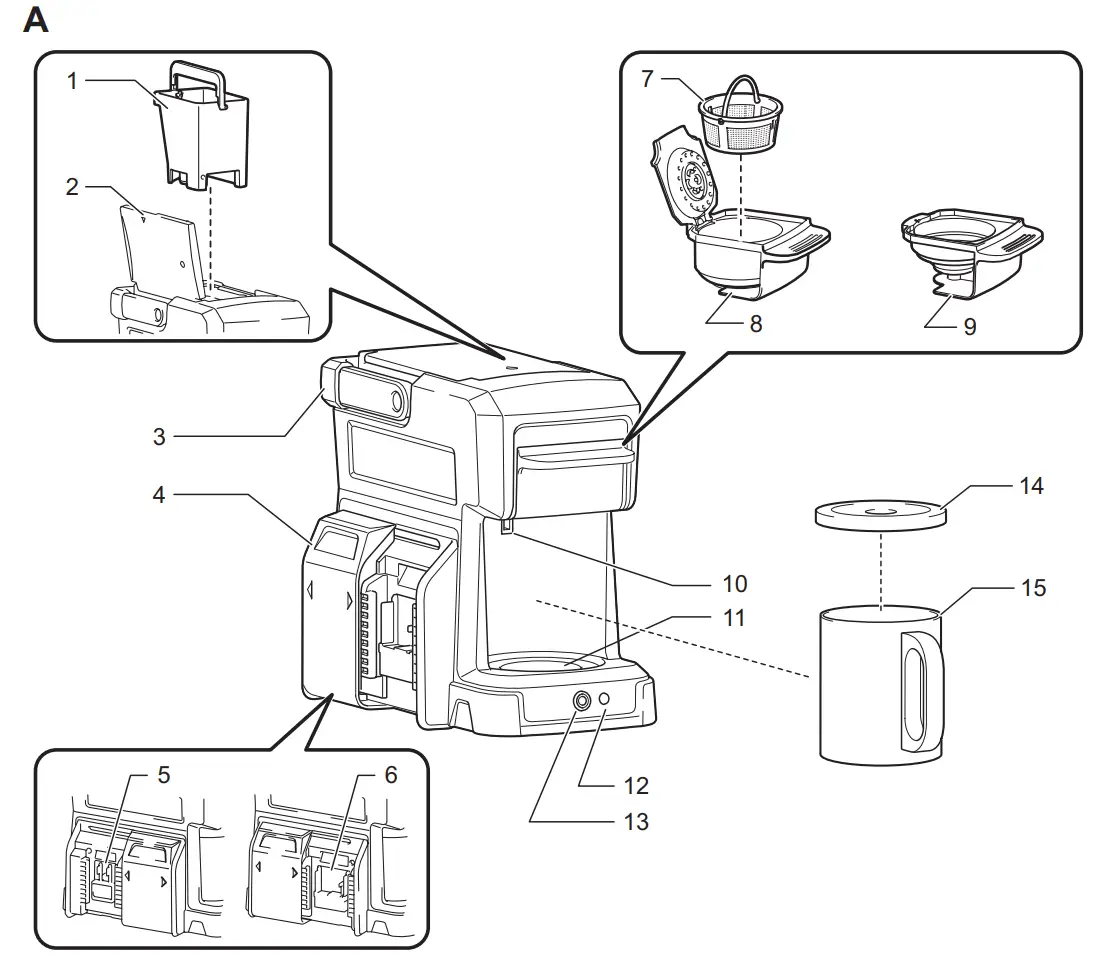 A

1
2
7
8
9
3
4
10
11
14
15
5
6
12
13