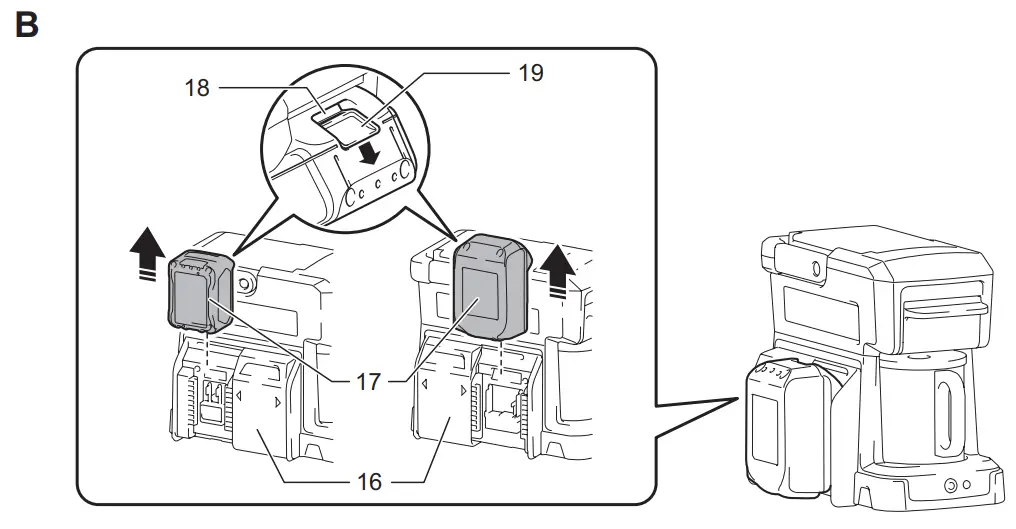 B

18
19
17
16