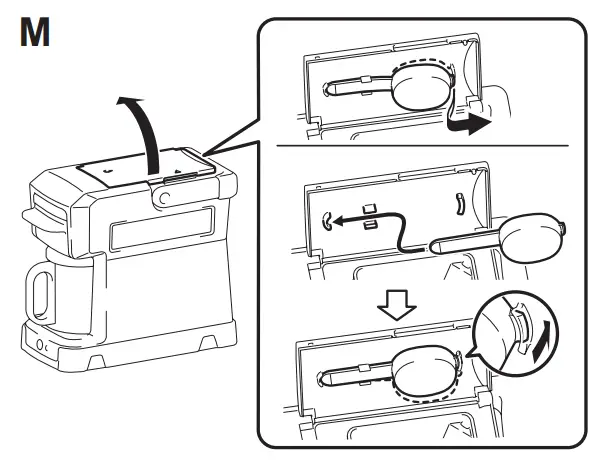 M