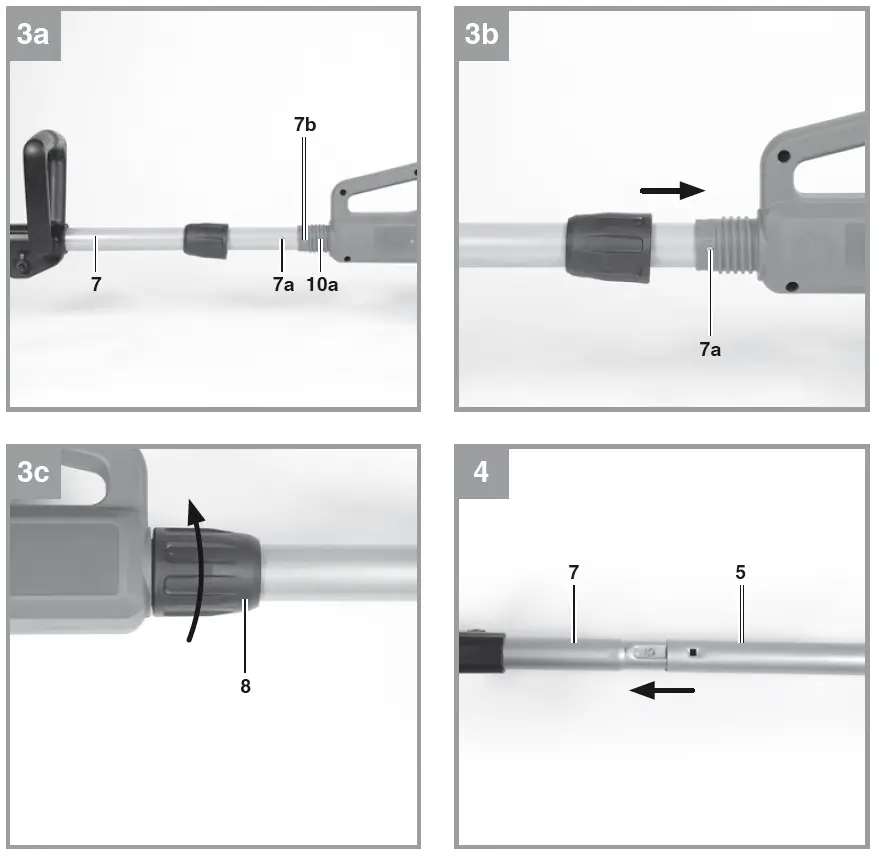 3a

7b

7

7a

10a

3b

7a

3c

8

4

7

5