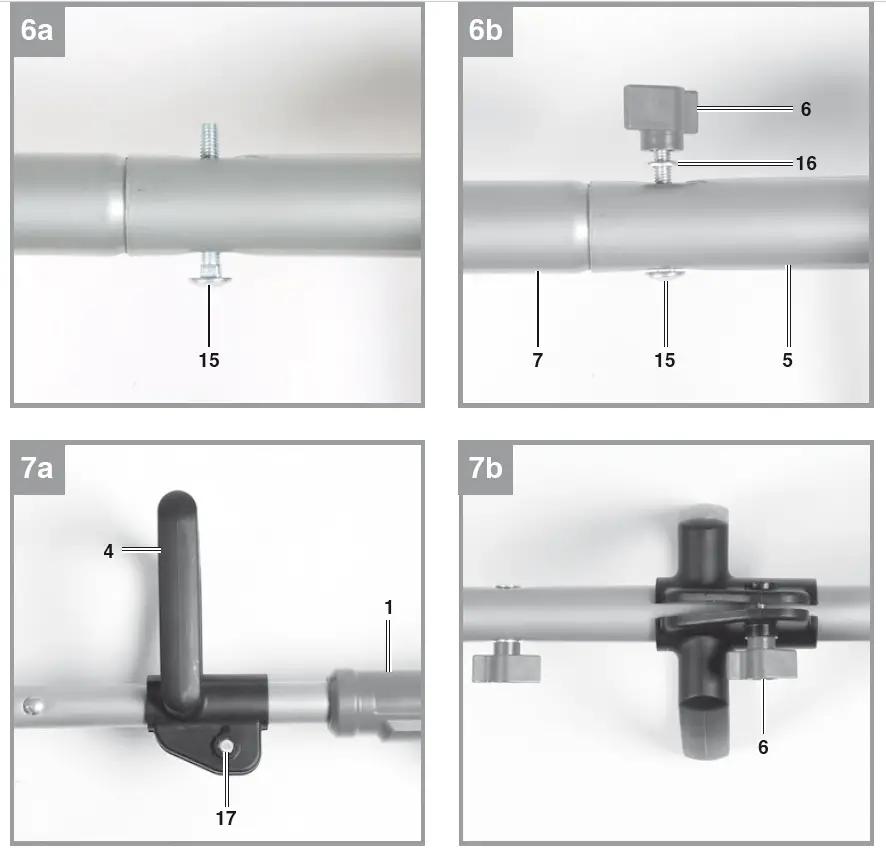 6a

15

6b

6

16

7

15

5

7a

4

1

17

7b

6