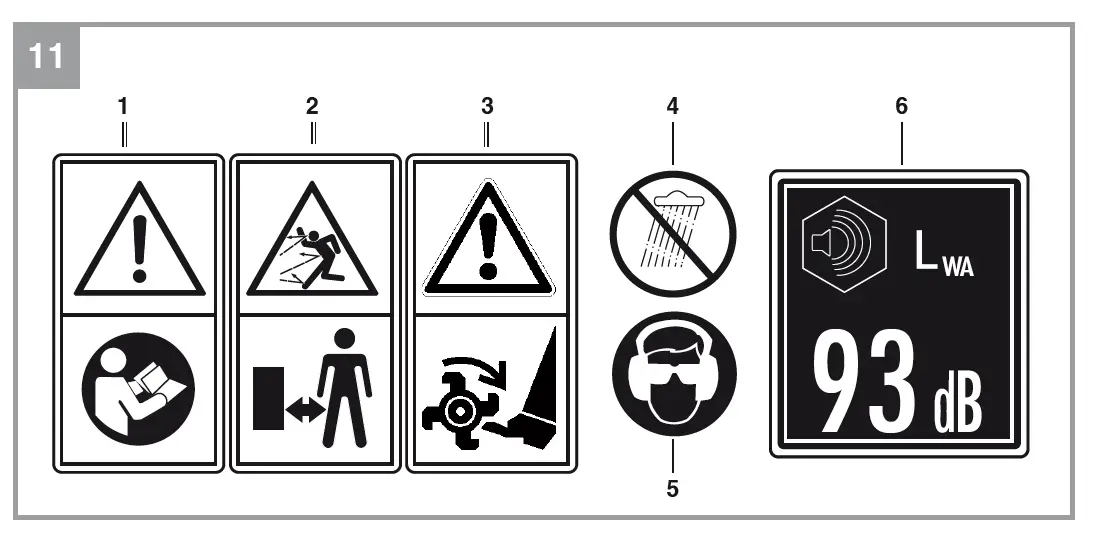 11

1

2

3

4

6

$L_{WA}$

93 dB

5