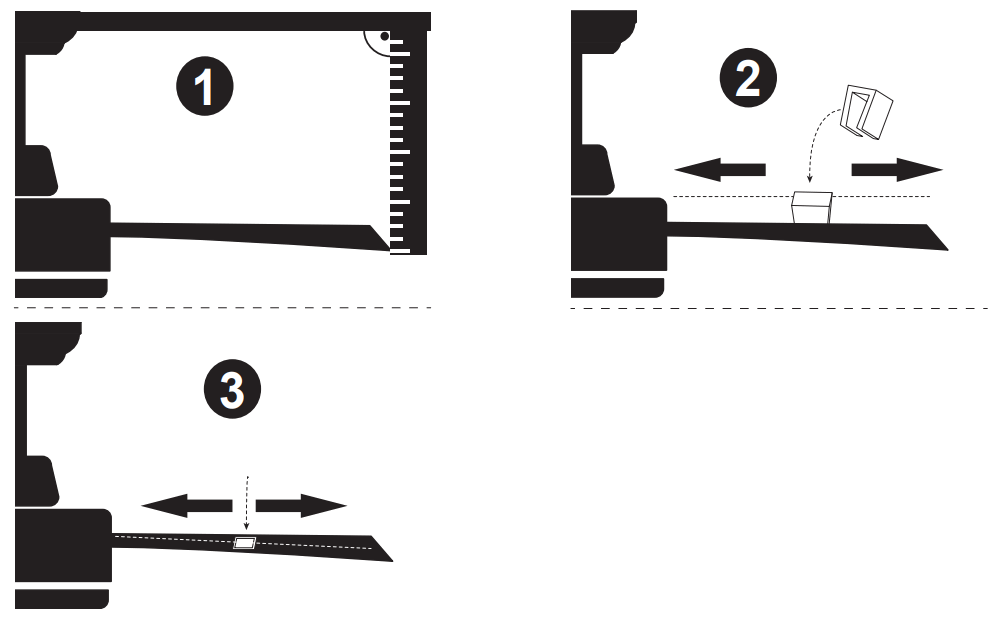 1

2

3