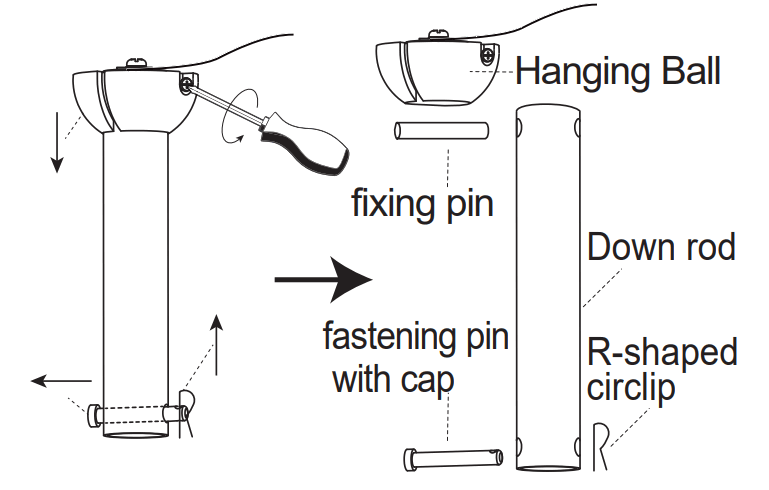 Hanging Ball

fixing pin

Down rod

fastening pin with cap

R-shaped circlip