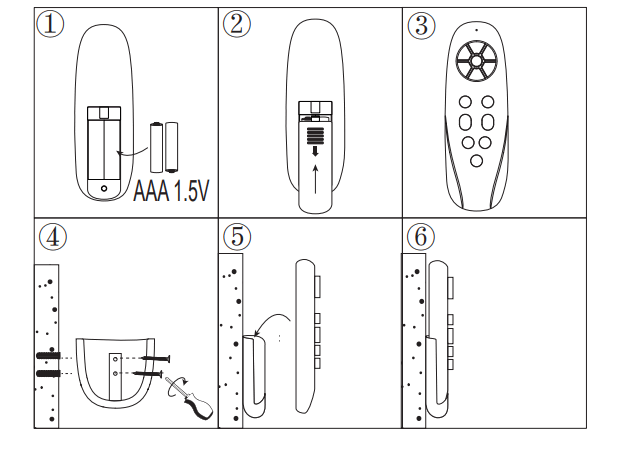 ①

AAA 1.5V

②

③

④

⑤

⑥