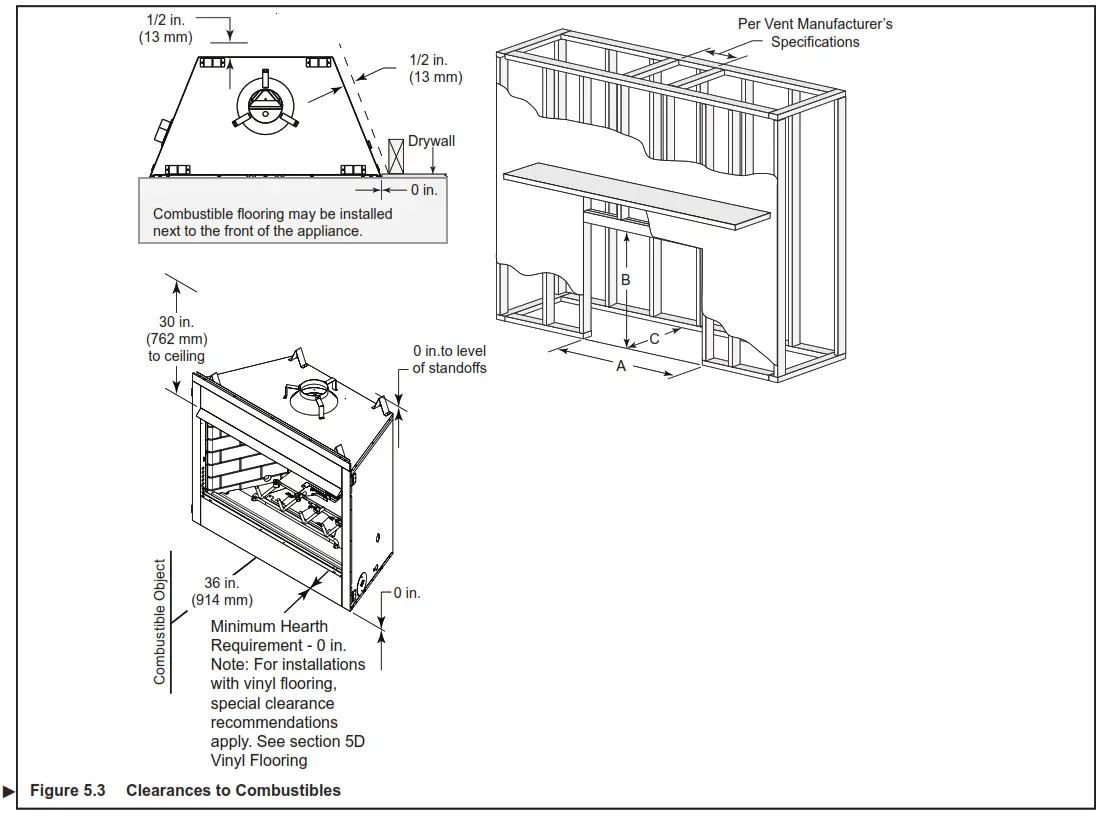 1/2 in.
(13 mm)

1/2 in.
(13 mm)

Drywall

0 in.

Combustible flooring may be installed next to the front of the appliance.

Per Vent Manufacturer's Specifications

B

C

A

30 in.
(762 mm)
to ceiling

0 in.to level of standoffs

Combustible Object

36 in.
(914 mm)

0 in.

Minimum Hearth Requirement - 0 in.
Note: For installations with vinyl flooring, special clearance recommendations apply. See section 5D Vinyl Flooring

Figure 5.3 Clearances to Combustibles