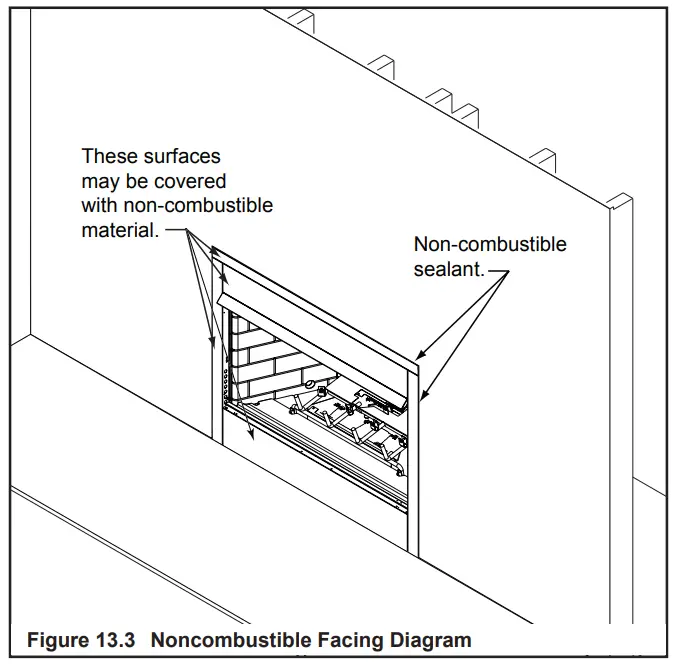 These surfaces may be covered with non-combustible material.

Non-combustible sealant.

Figure 13.3 Noncombustible Facing Diagram