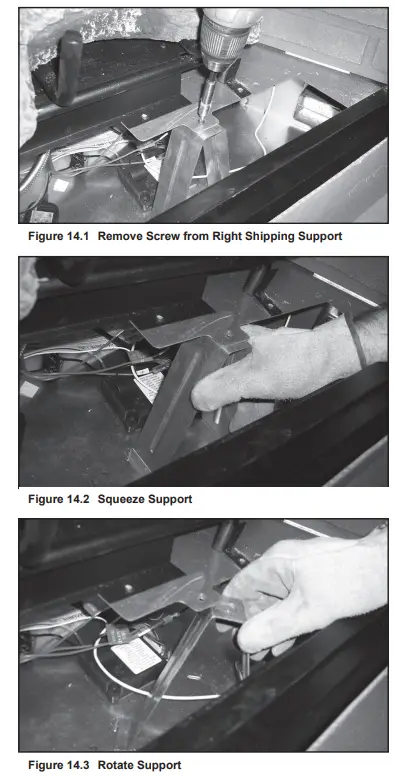 Figure 14.1 Remove Screw from Right Shipping Support

Figure 14.2 Squeeze Support

Figure 14.3 Rotate Support