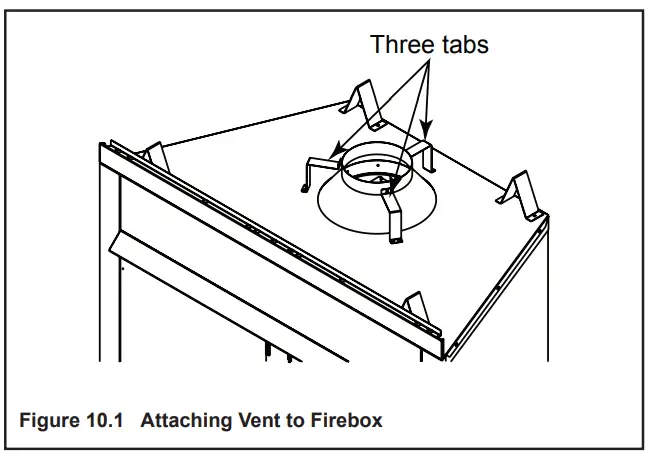 Three tabs

Figure 10.1 Attaching Vent to Firebox