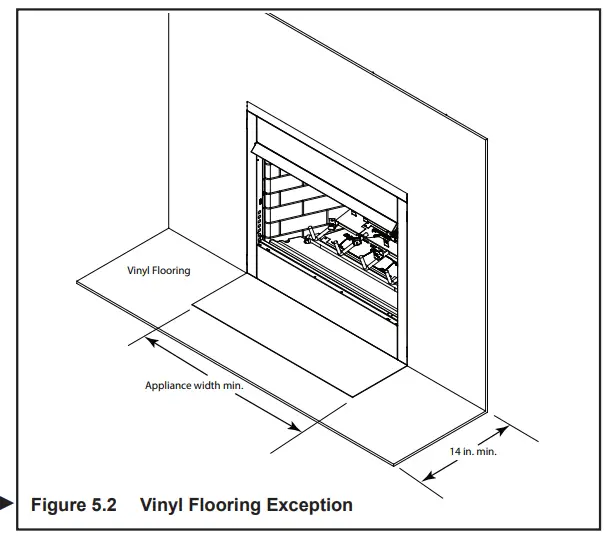 Vinyl Flooring

Appliance width min.

14 in. min.

Figure 5.2 Vinyl Flooring Exception