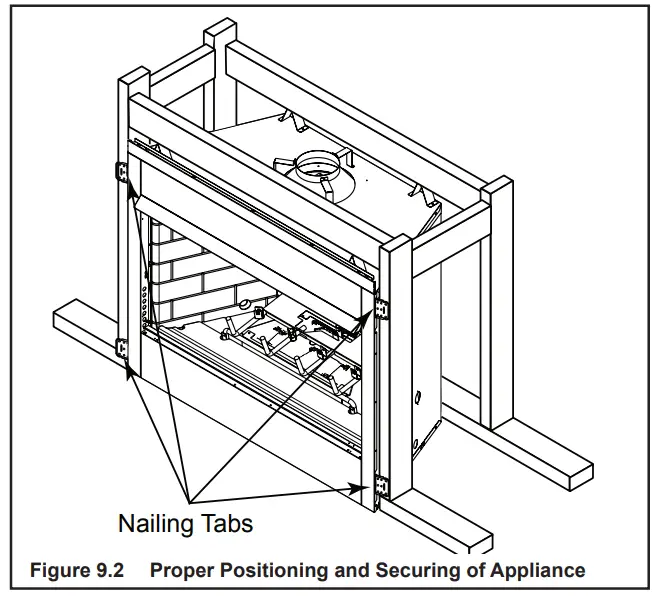 Nailing Tabs

Figure 9.2 Proper Positioning and Securing of Appliance