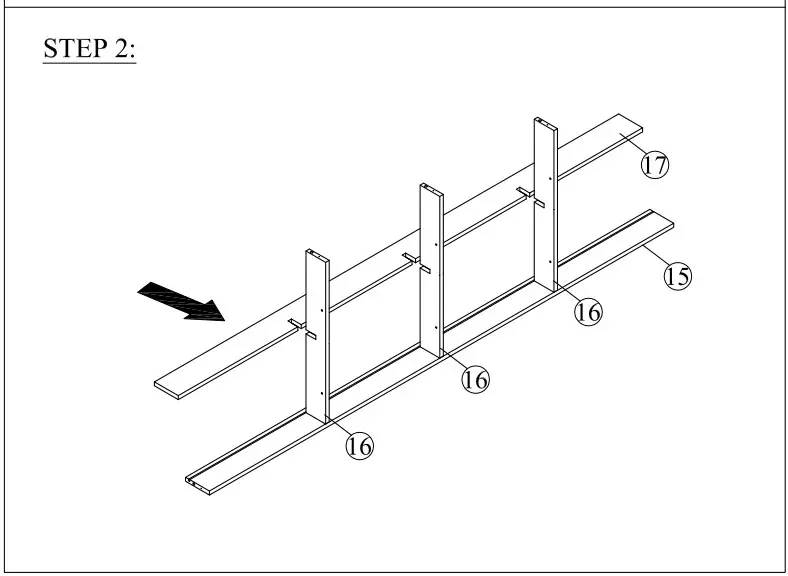 STEP 2:

17

15

16

16

16