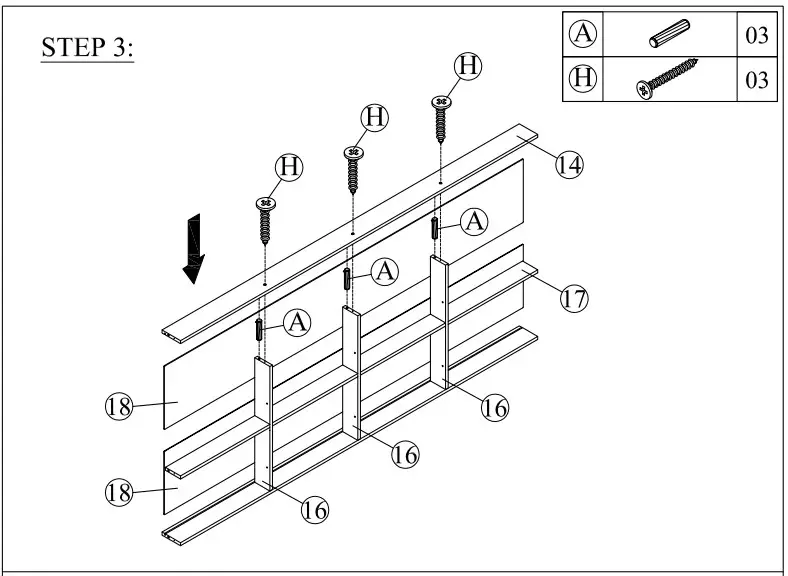 STEP 3:

| A | | 03 |
|---|---|---|
| H | | 03 |

H
H
H
14
A
A
A
17
18
16
16
18
16