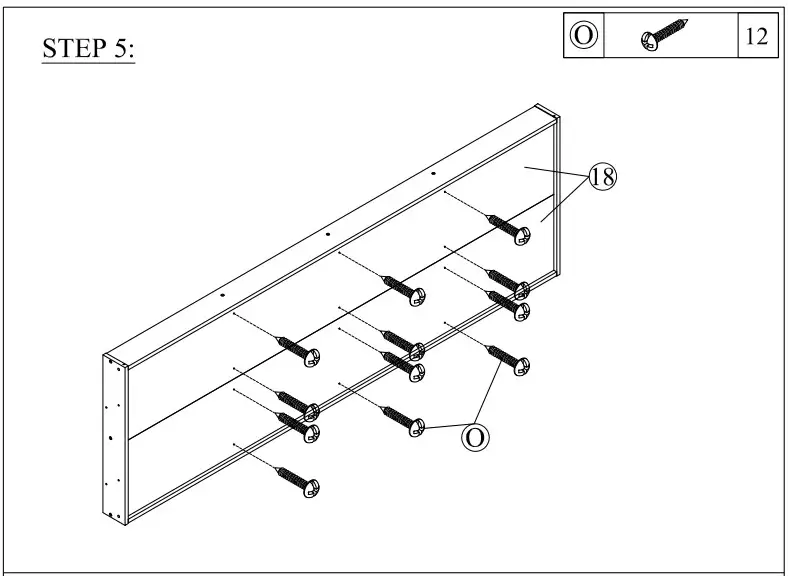 STEP 5:

| O | | 12 |
|---|---|---|

18

O