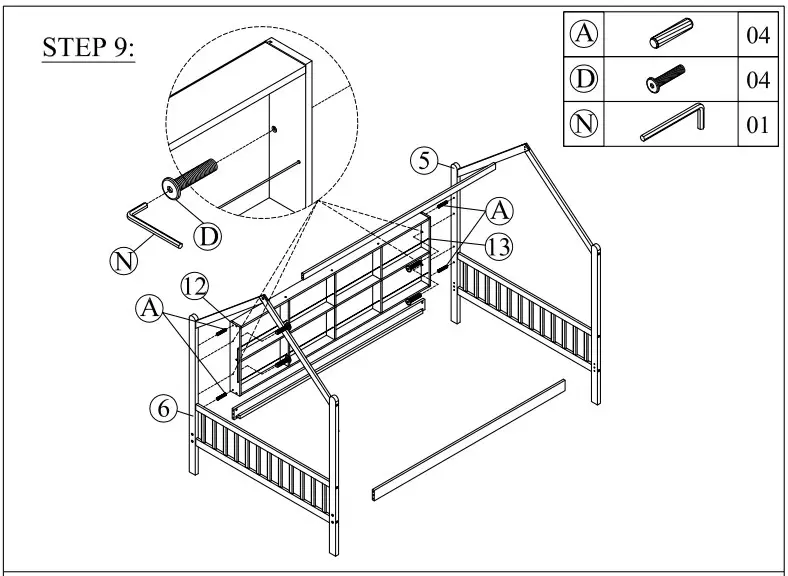 STEP 9:

| A | | 04 |
|---|---|---|
| D | | 04 |
| N | | 01 |

D

N

5

A

13

12

A

6