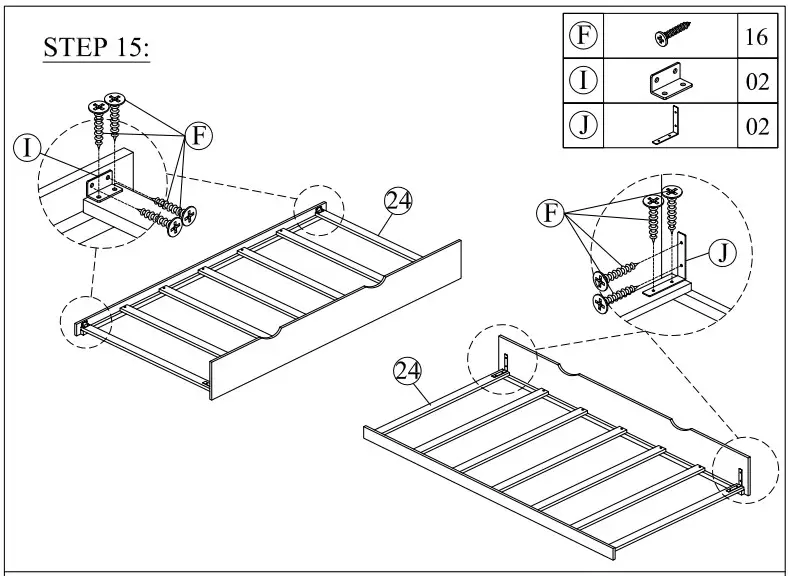 STEP 15:

| F |  | 16 |
|---|---|---|
| I |  | 02 |
| J |  | 02 |

I
F
24
F
J
24