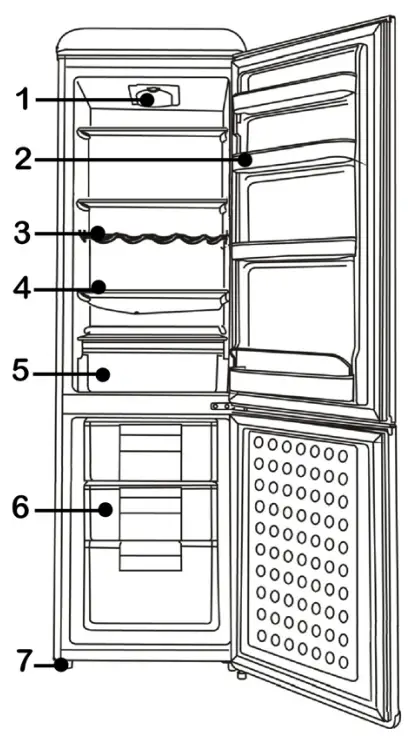 1
2
3
4
5
6
7