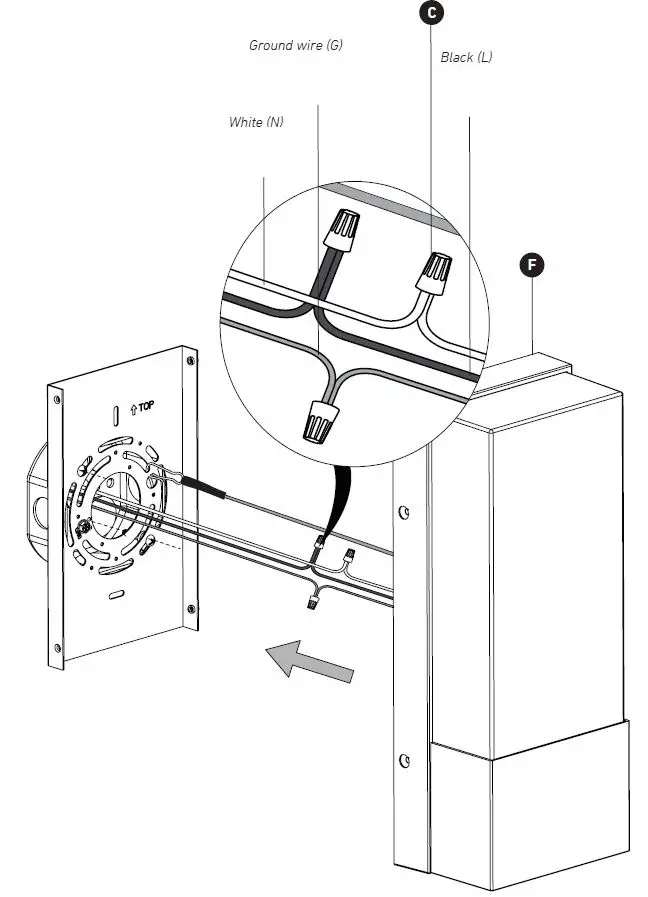 C
Ground wire (G)
Black (L)
White (N)
F
TOP