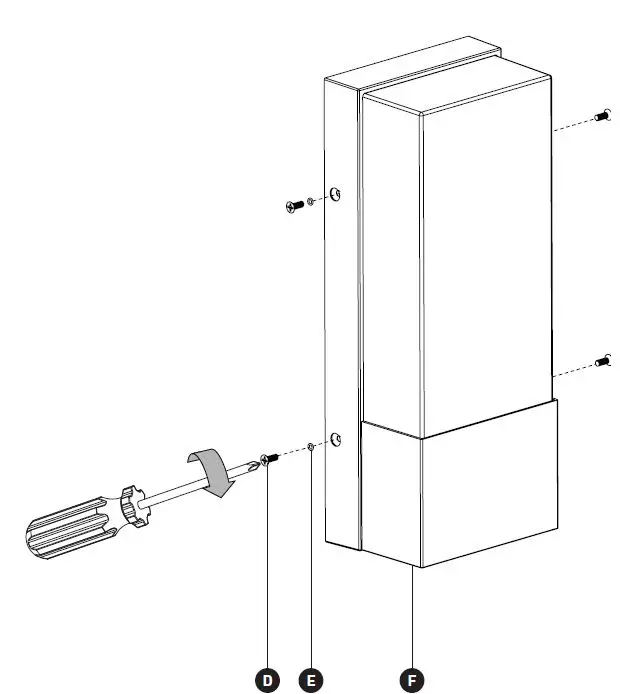 D E F