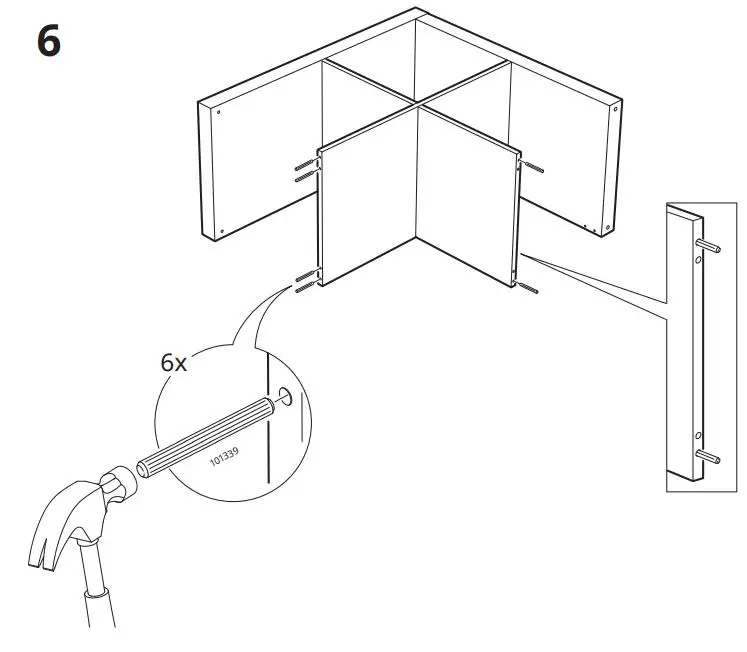 6

6x

101339