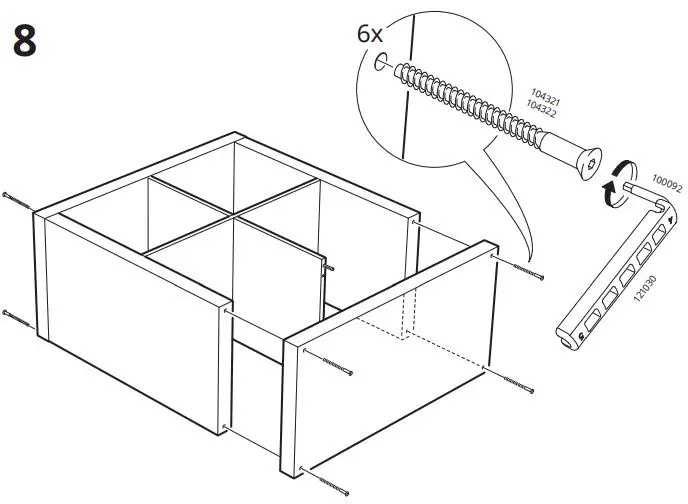 8

6x

104321
104322

100092

121030