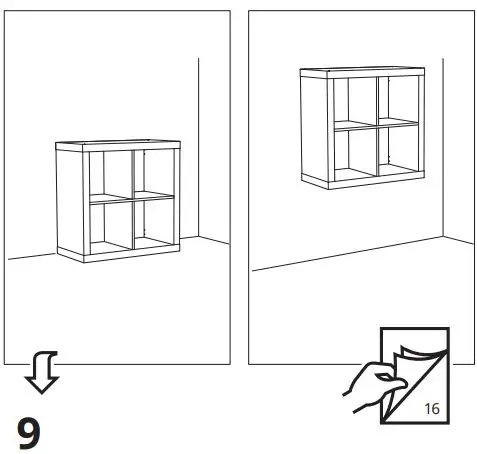 9

16