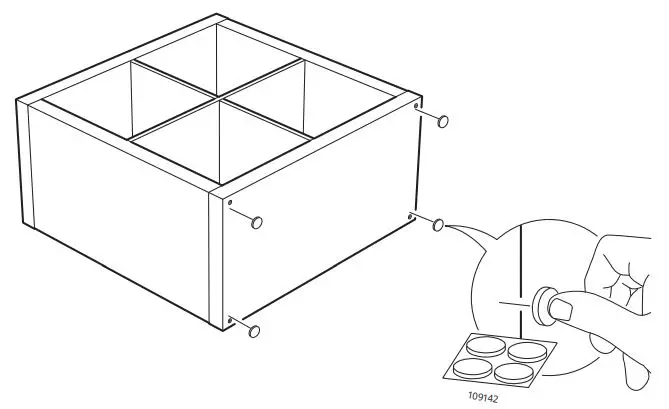 109142