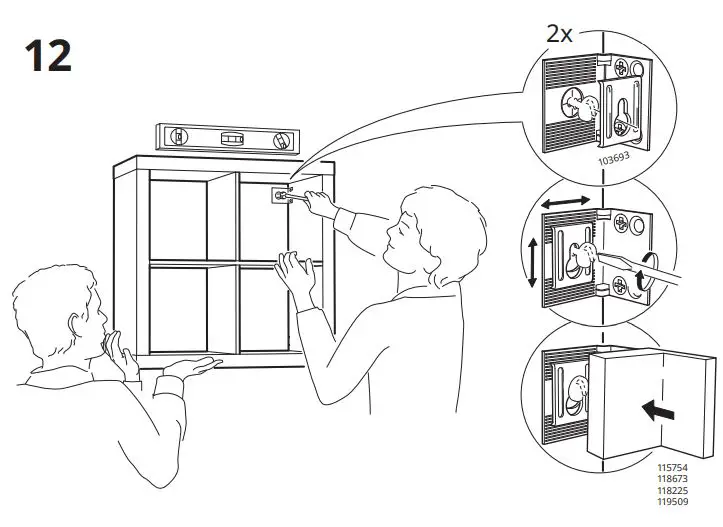 12

2x

103693

115754
118673
118225
119509