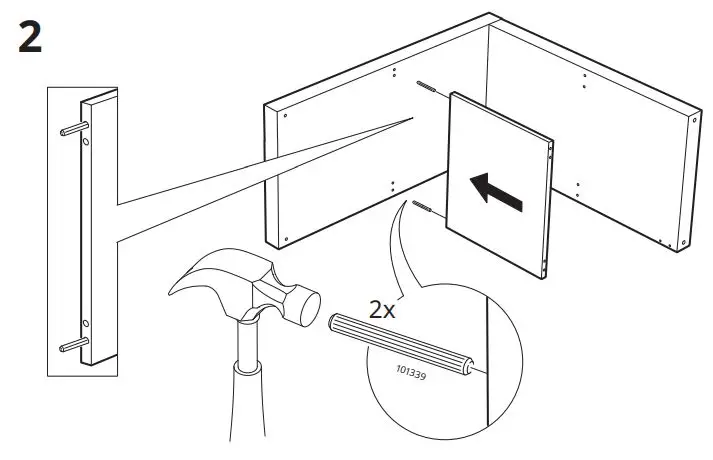 2

2x

101339