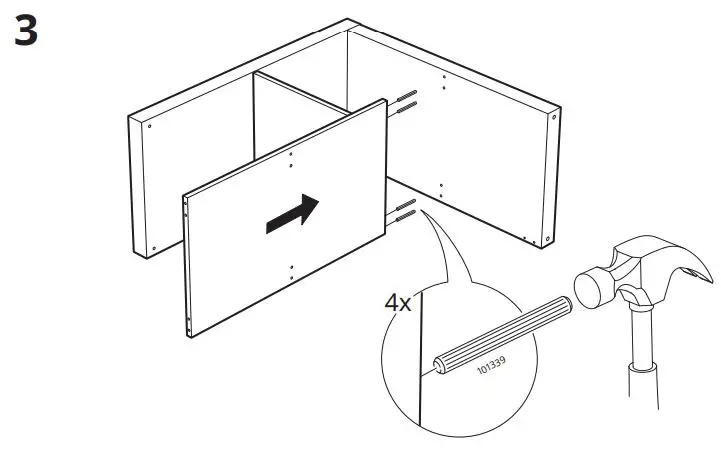 3

4x

101339