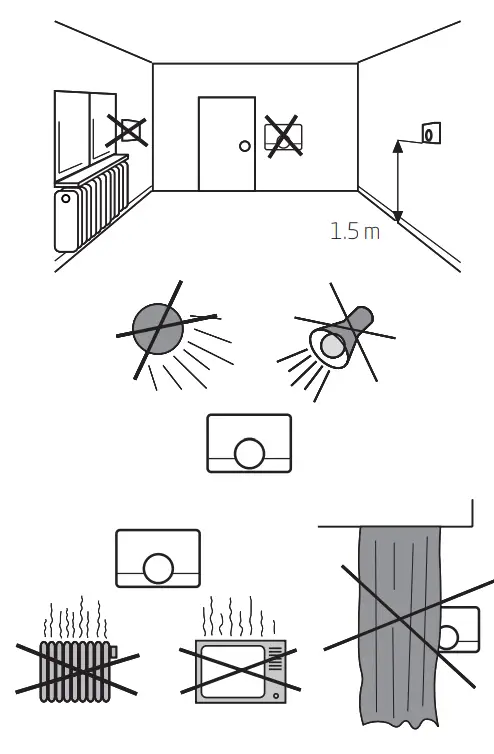 1.5 m