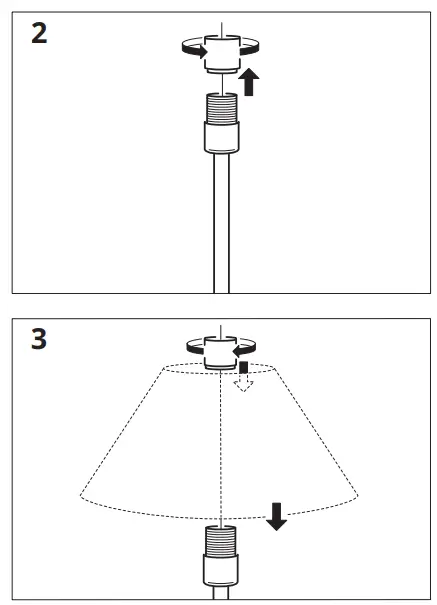 2

3