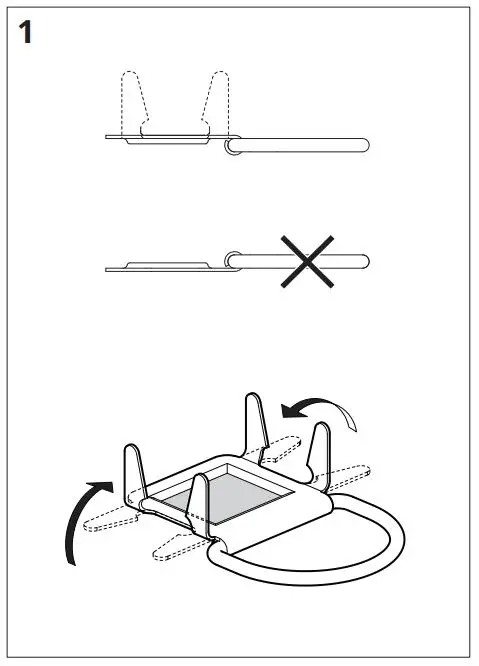 1