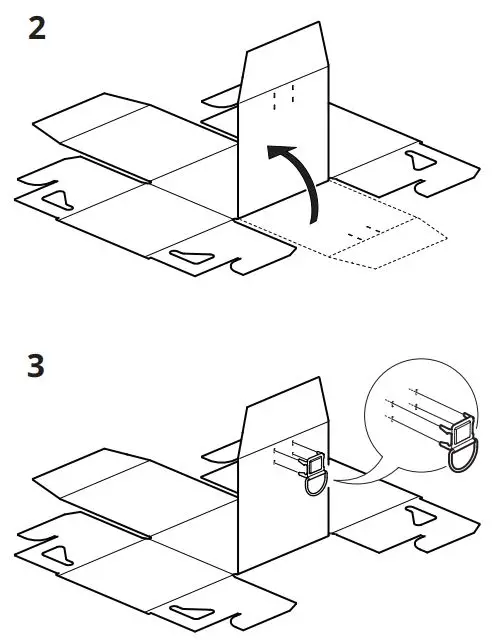 2

3