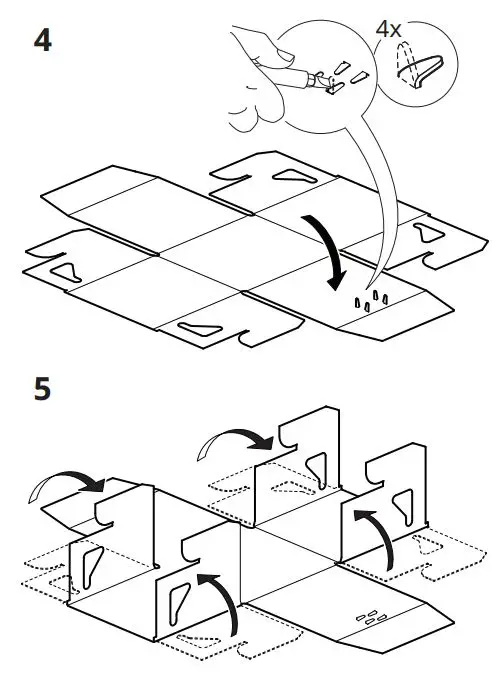 4

4x

5