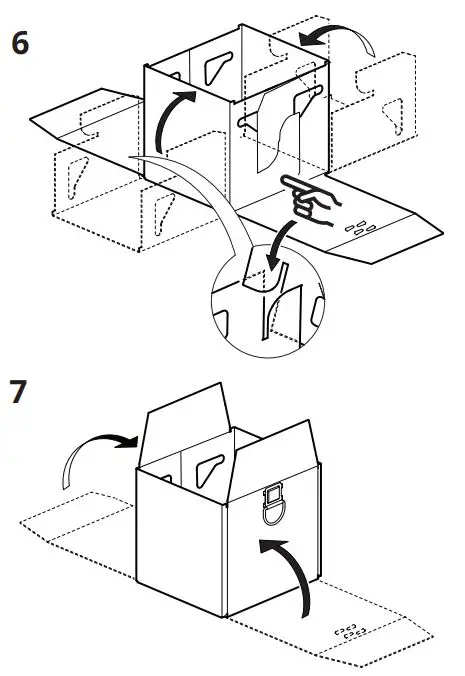 6

7