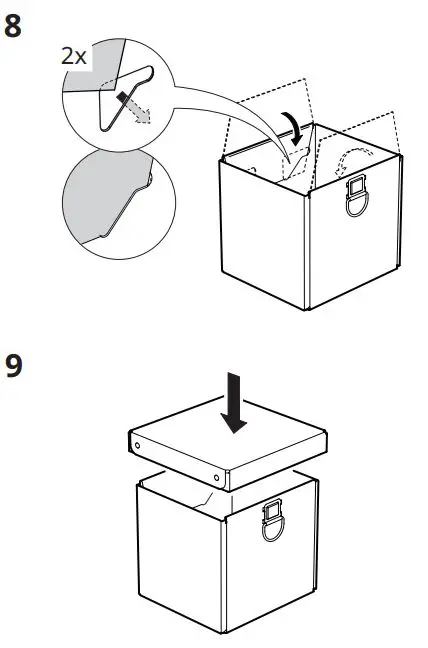 8

2x

9