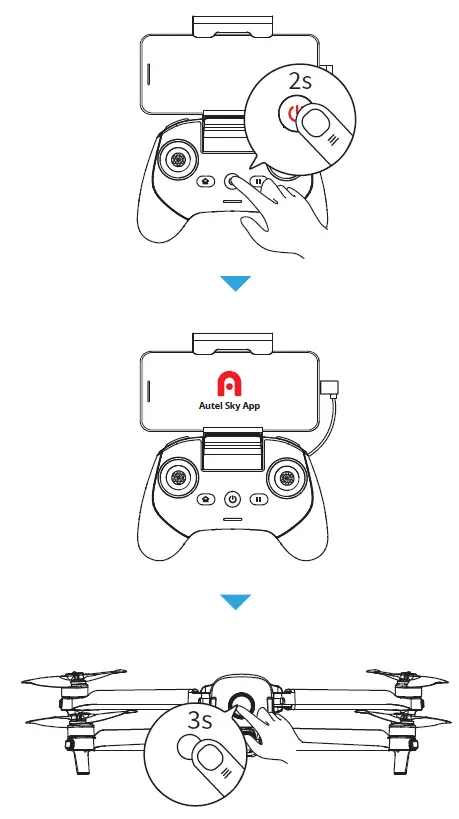 2s

Autel Sky App

3s