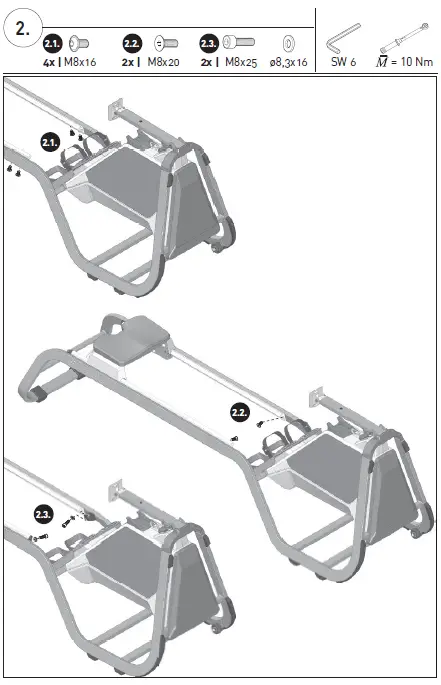 2.

2.1. 4x | M8x16

2.2. 2x | M8x20

2.3. 2x | M8x25

ø8,3x16

SW 6

$\overline{M}$ = 10 Nm

2.1.

2.2.

2.3.