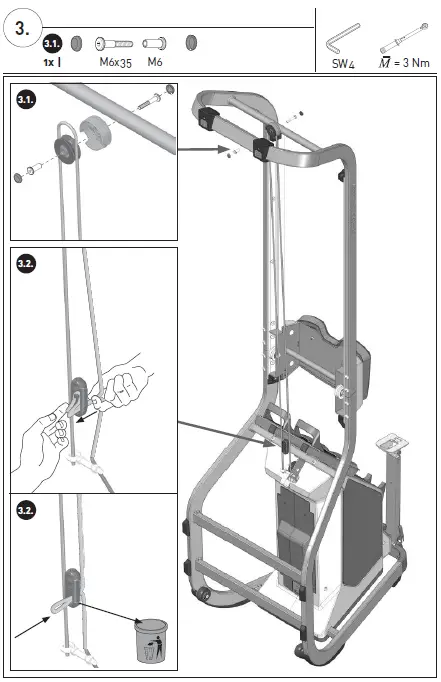 3.

3.1.

1x |

M6x35

M6

SW4

$\overline{M}$ = 3 Nm

3.1.

3.2.

3.2.