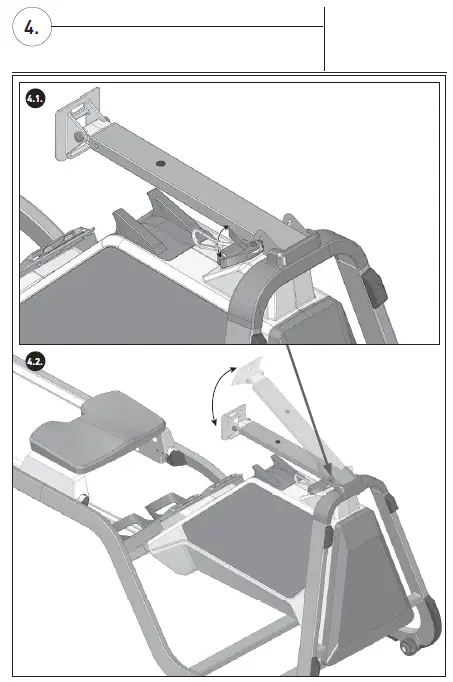 4.

4.1.

4.2.