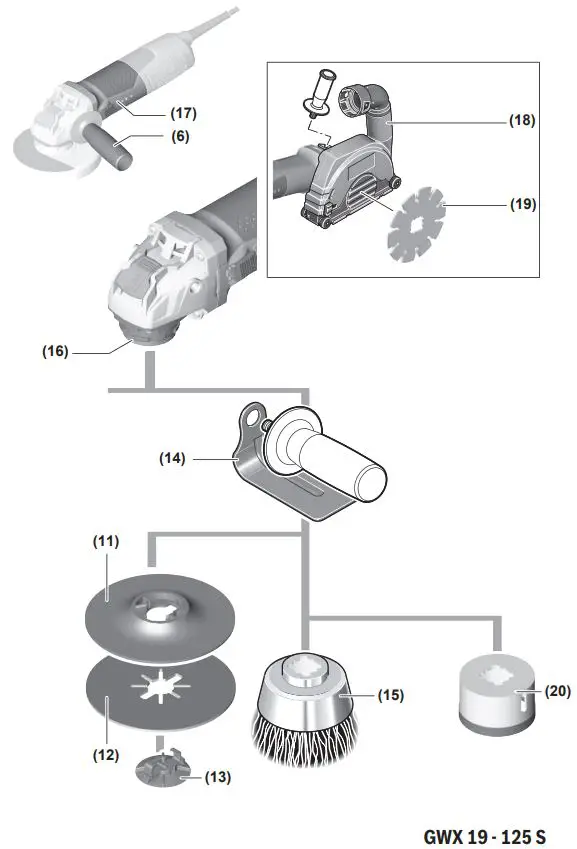 (17)
(6)
(18)
(19)
(16)
(14)
(11)
(12)
(13)
(15)
(20)
GWX 19 - 125 S