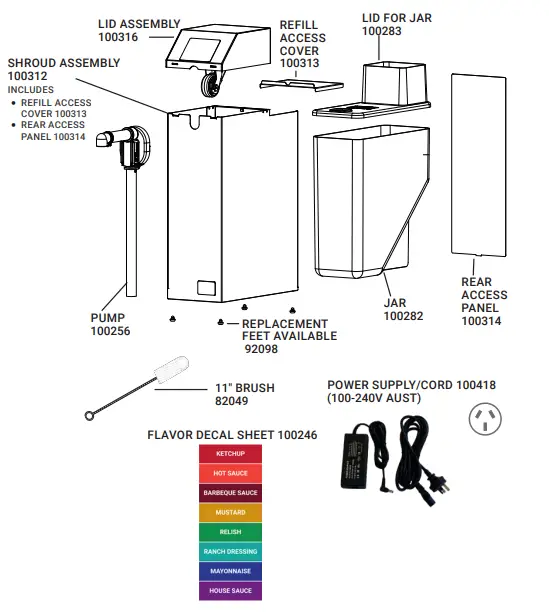 LID ASSEMBLY
100316

REFILL
ACCESS
COVER
100313

LID FOR JAR
100283

SHROUD ASSEMBLY
100312
INCLUDES
• REFILL ACCESS COVER 100313
• REAR ACCESS PANEL 100314

PUMP
100256

REPLACEMENT
FEET AVAILABLE
92098

JAR
100282

REAR
ACCESS
PANEL
100314

11" BRUSH
82049

POWER SUPPLY/CORD 100418
(100-240V AUST)

FLAVOR DECAL SHEET 100246

KETCHUP
HOT SAUCE
BARBEQUE SAUCE
MUSTARD
RELISH
RANCH DRESSING
MAYONNAISE
HOUSE SAUCE