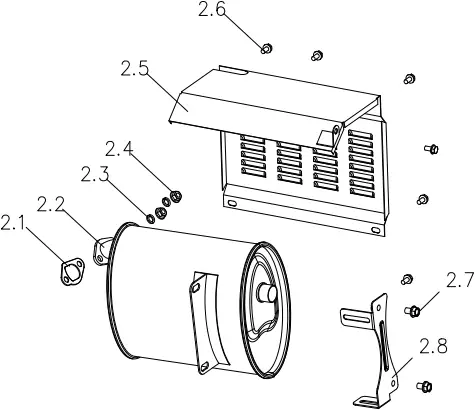 2.6
2.5
2.4
2.3
2.2
2.1
2.7
2.8