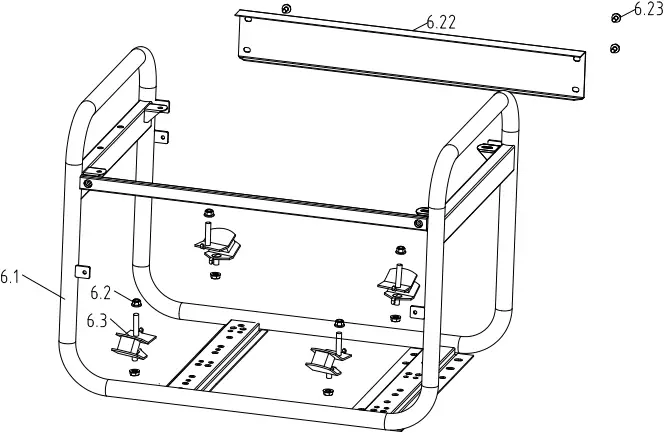 6.22
6.23
6.1
6.2
6.3