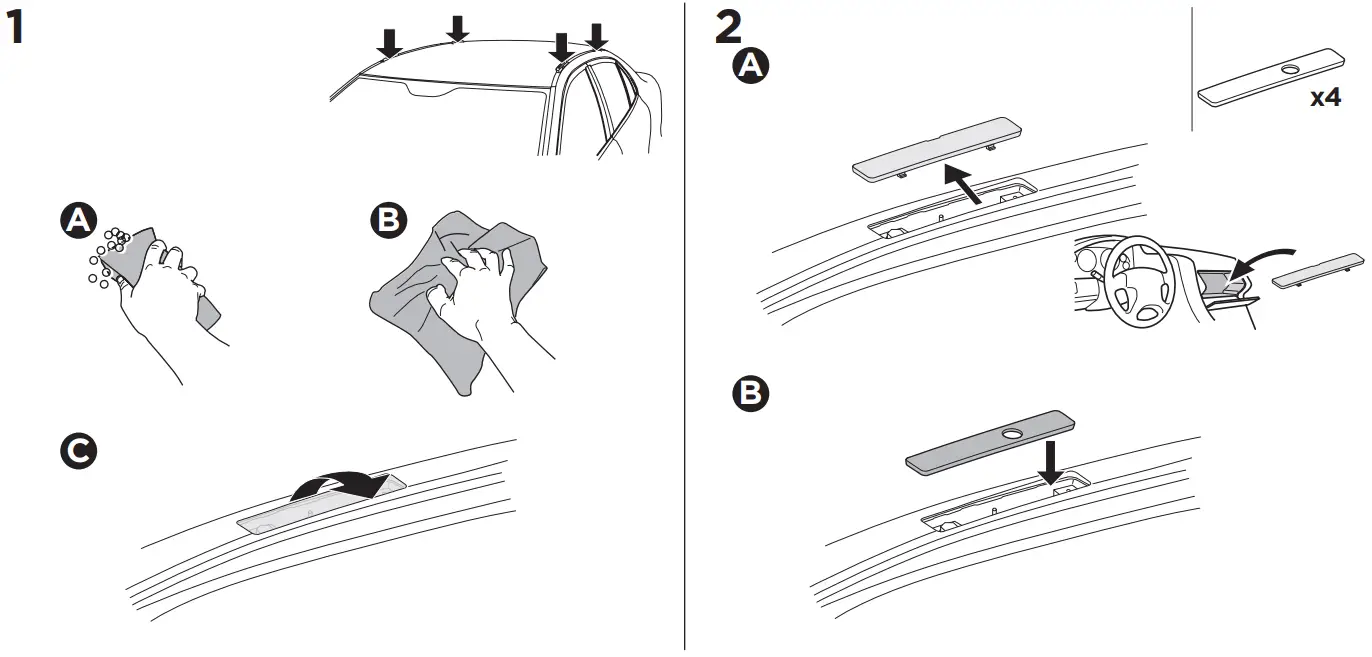 1

A

B

C

2

A

x4

B