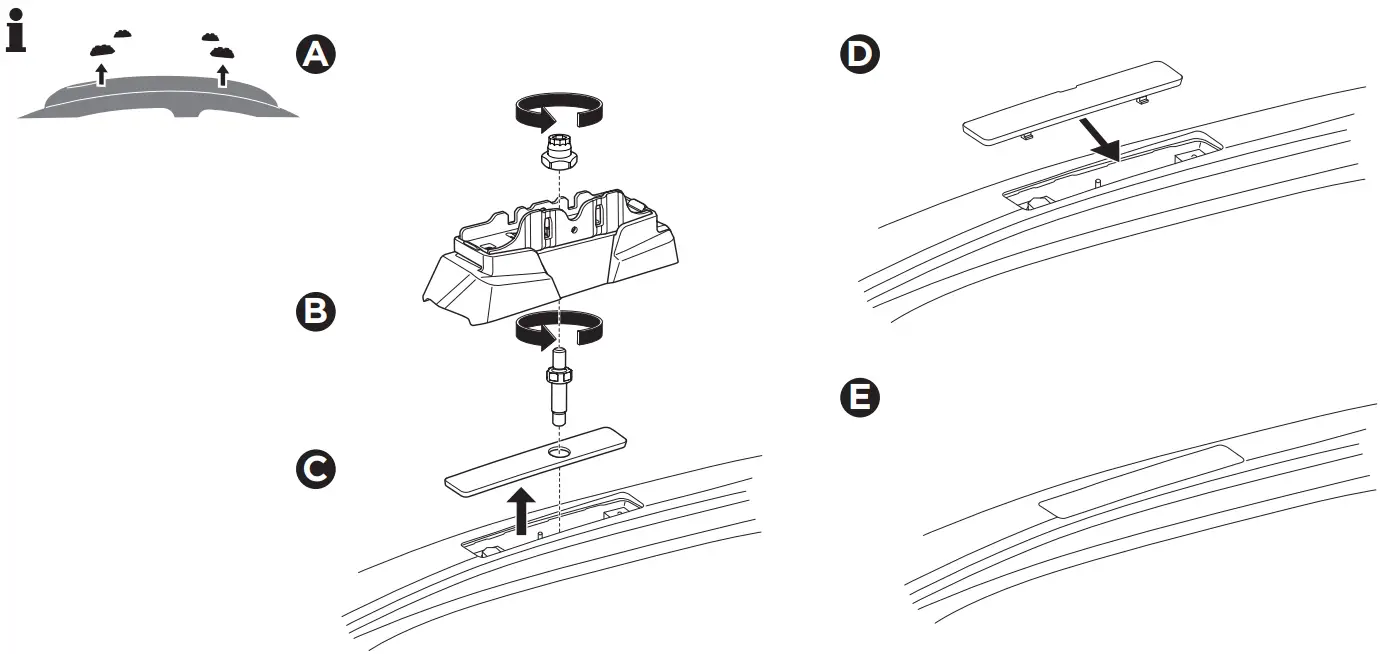 i

A

B

C

D

E